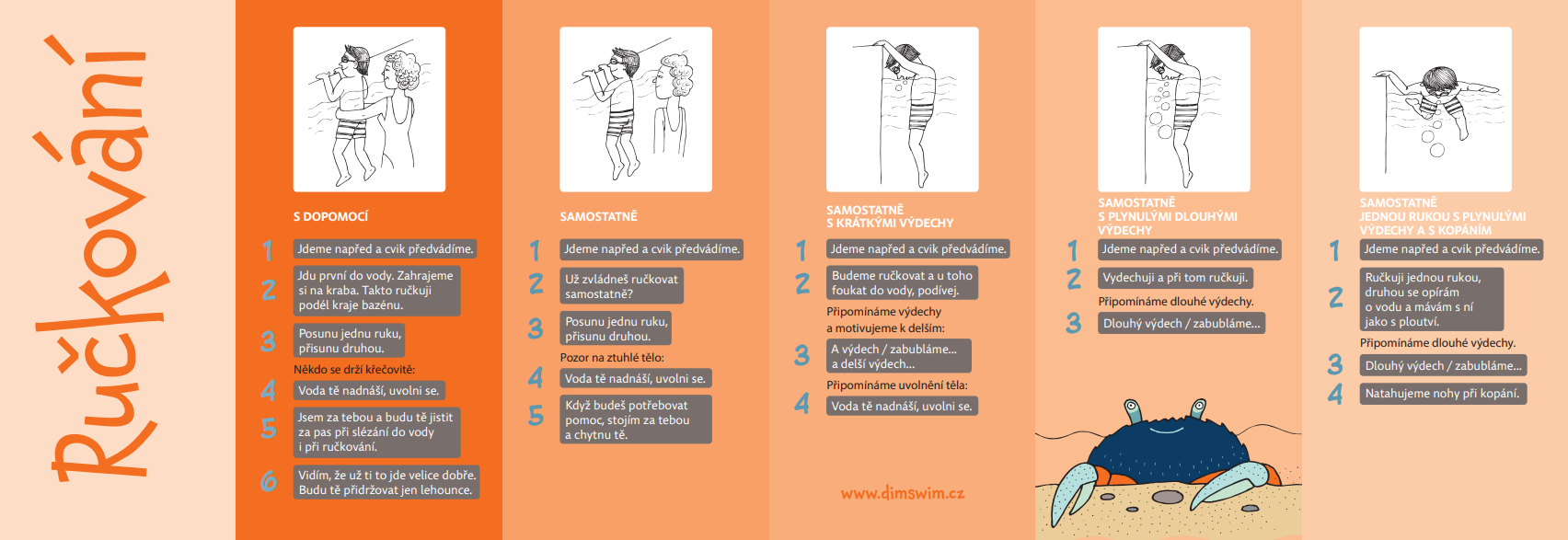 Ručkování

S DOPOMOCÍ

1 Jdeme napřed a cvik předvádíme.

2 Jdu první do vody. Zahrajeme si na kraba. Takto ručkuji podél kraje bazénu.

3 Posunu jednu ruku, přisunu druhou.

Někdo se drží křečovitě:

4 Voda tě nadnáší, uvolni se.

5 Jsem za tebou a budu tě jistit za pas při slézání do vody i při ručkování.

6 Vidím, že už ti to jde velice dobře. Budu tě přidržovat jen lehounce.

SAMOSTATNĚ

1 Jdeme napřed a cvik předvádíme.

2 Už zvládneš ručkovat samostatně?

3 Posunu jednu ruku, přisunu druhou.

Pozor na ztuhlé tělo:

4 Voda tě nadnáší, uvolni se.

5 Když budeš potřebovat pomoc, stojím za tebou a chytnu tě.

SAMOSTATNĚ S KRÁTKÝMI VÝDECHY

1 Jdeme napřed a cvik předvádíme.

2 Budeme ručkovat a u toho foukat do vody, podívej.

Připomínáme výdechy a motivujeme k delším:

3 A výdech / zabubláme... a delší výdech...

Připomínáme uvolnění těla:

4 Voda tě nadnáší, uvolni se.

www.dimswim.cz

SAMOSTATNĚ S PLYNULÝMI DLOUHÝMI VÝDECHY

1 Jdeme napřed a cvik předvádíme.

2 Vydechuji a při tom ručkuji.

Připomínáme dlouhé výdechy.

3 Dlouhý výdech / zabubláme...

SAMOSTATNĚ JEDNOU RUKOU S PLYNULÝMI VÝDECHY A S KOPÁNÍM

1 Jdeme napřed a cvik předvádíme.

2 Ručkuji jednou rukou, druhou se opírám o vodu a mávám s ní jako s ploutví.

Připomínáme dlouhé výdechy.

3 Dlouhý výdech / zabubláme...

4 Natahujeme nohy při kopání.